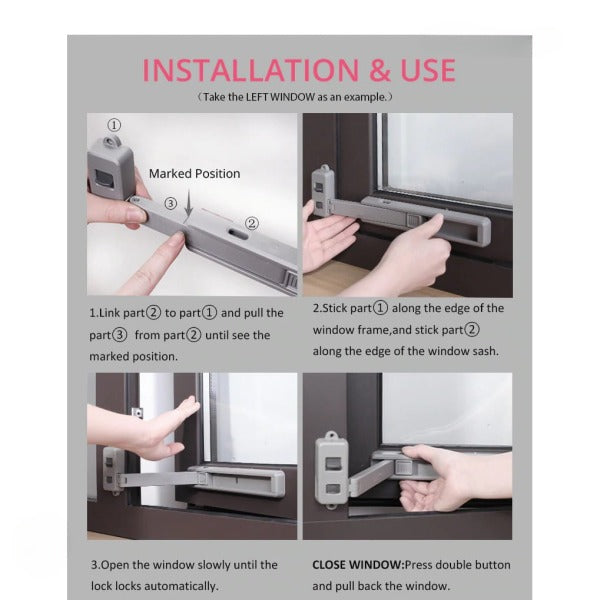 INSTALLATION & USE

（Take the LEFT WINDOW as an example.）

①

Marked Position

③

②

1.Link part② to part① and pull the part③ from part② until see the marked position.

2.Stick part① along the edge of the window frame,and stick part② along the edge of the window sash.

3.Open the window slowly until the lock locks automatically.

CLOSE WINDOW:Press double button and pull back the window.