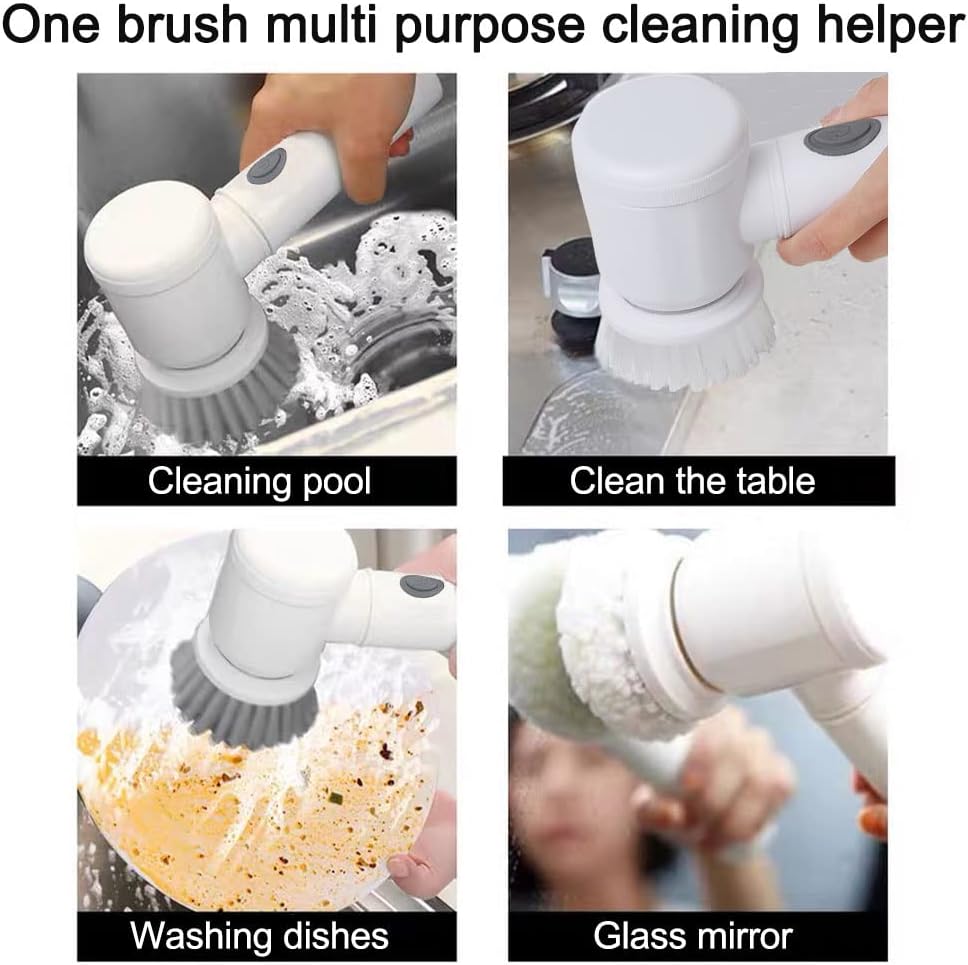 One brush multi purpose cleaning helper

Cleaning pool

Clean the table

Washing dishes

Glass mirror