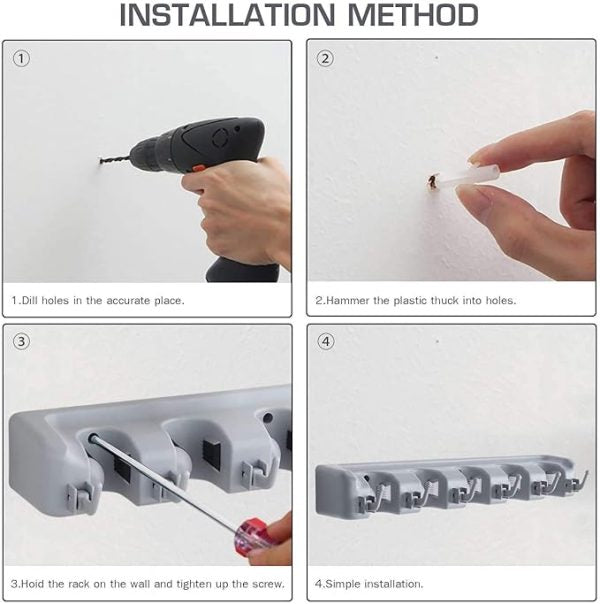 INSTALLATION METHOD

①

1.Dill holes in the accurate place.

②

2.Hammer the plastic thuck into holes.

③

3.Hoid the rack on the wall and tighten up the screw.

④

4.Simple installation.